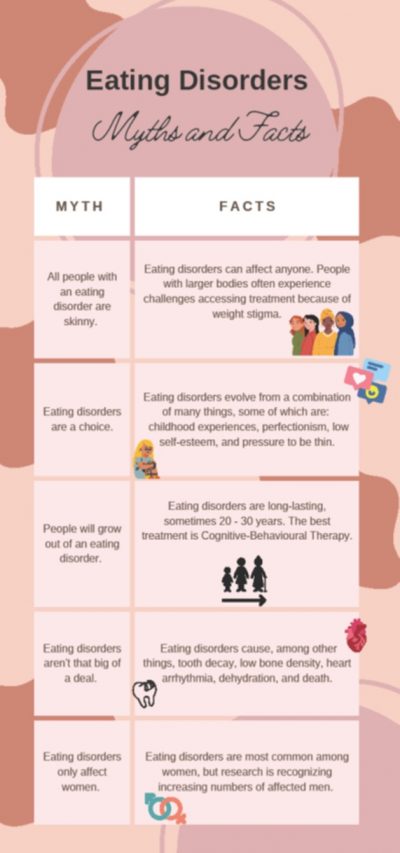 Eating Disorders

Myths and Facts

| MYTH | FACTS |
|---|---|
| All people with an eating disorder are skinny. | Eating disorders can affect anyone. People with larger bodies often experience challenges accessing treatment because of weight stigma. |
| Eating disorders are a choice. | Eating disorders evolve from a combination of many things, some of which are: childhood experiences, perfectionism, low self-esteem, and pressure to be thin. |
| People will grow out of an eating disorder. | Eating disorders are long-lasting, sometimes 20 - 30 years. The best treatment is Cognitive-Behavioural Therapy. |
| Eating disorders aren't that big of a deal. | Eating disorders cause, among other things, tooth decay, low bone density, heart arrhythmia, dehydration, and death. |
| Eating disorders only affect women. | Eating disorders are most common among women, but research is recognizing increasing numbers of affected men. |