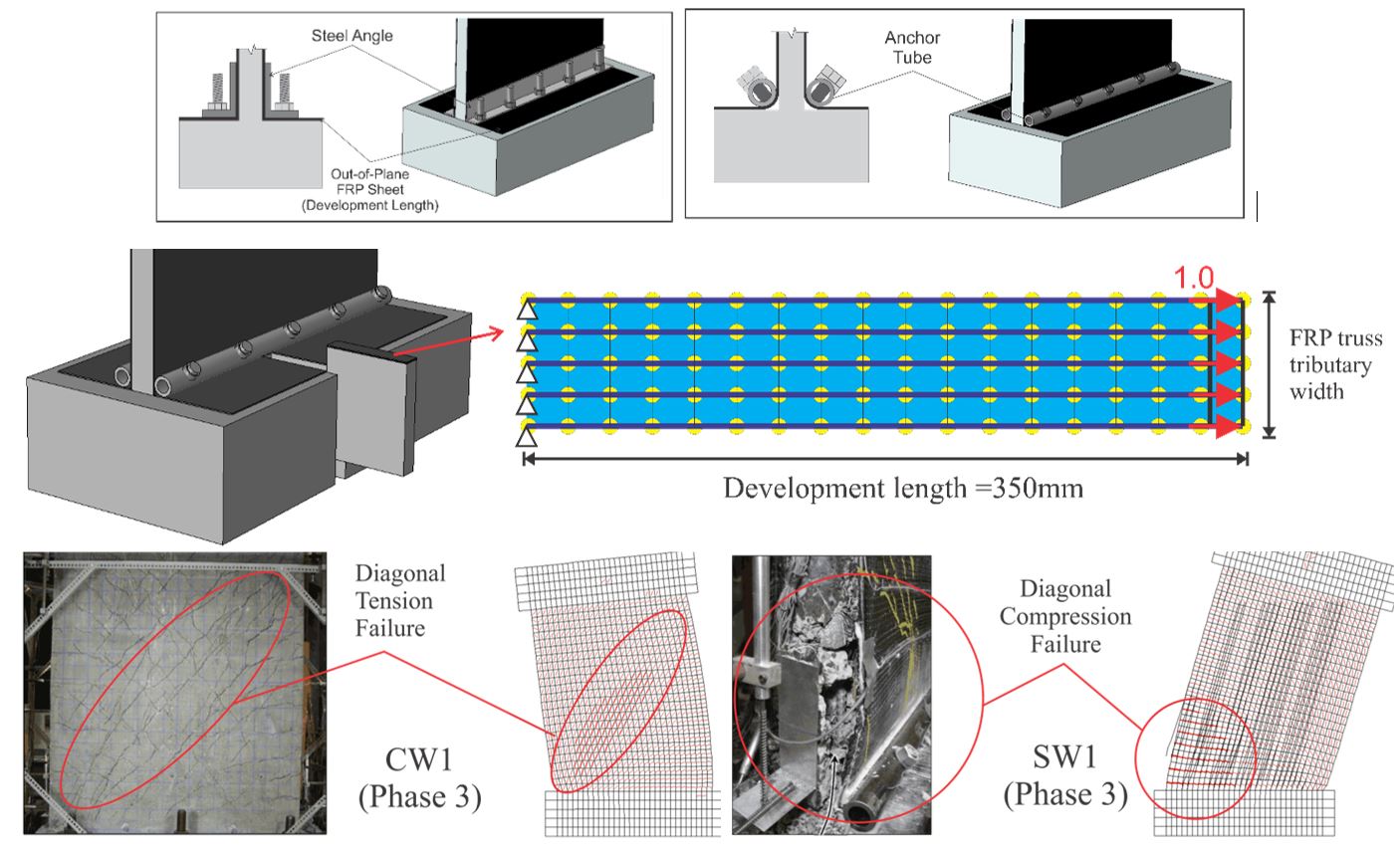 Steel Angle

Out-of-Plane FRP Sheet (Development Length)

Anchor Tube

1.0

FRP truss tributary width

Development length =350mm

Diagonal Tension Failure

CW1 (Phase 3)

Diagonal Compression Failure

SW1 (Phase 3)