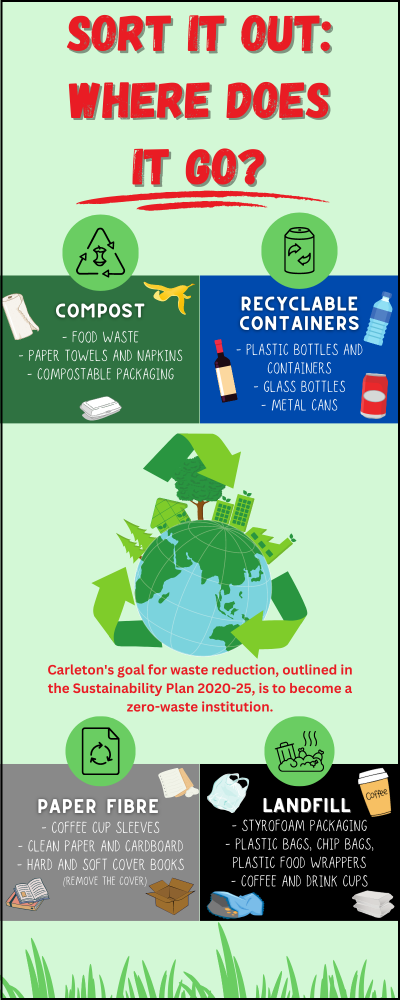 SORT IT OUT: WHERE DOES IT GO?

COMPOST
- FOOD WASTE
- PAPER TOWELS AND NAPKINS
- COMPOSTABLE PACKAGING

RECYCLABLE CONTAINERS
- PLASTIC BOTTLES AND CONTAINERS
- GLASS BOTTLES
- METAL CANS

Carleton's goal for waste reduction, outlined in the Sustainability Plan 2020-25, is to become a zero-waste institution.

PAPER FIBRE
- COFFEE CUP SLEEVES
- CLEAN PAPER AND CARDBOARD
- HARD AND SOFT COVER BOOKS
(REMOVE THE COVER)

LANDFILL
- STYROFOAM PACKAGING
- PLASTIC BAGS, CHIP BAGS, PLASTIC FOOD WRAPPERS
- COFFEE AND DRINK CUPS

COFFEE