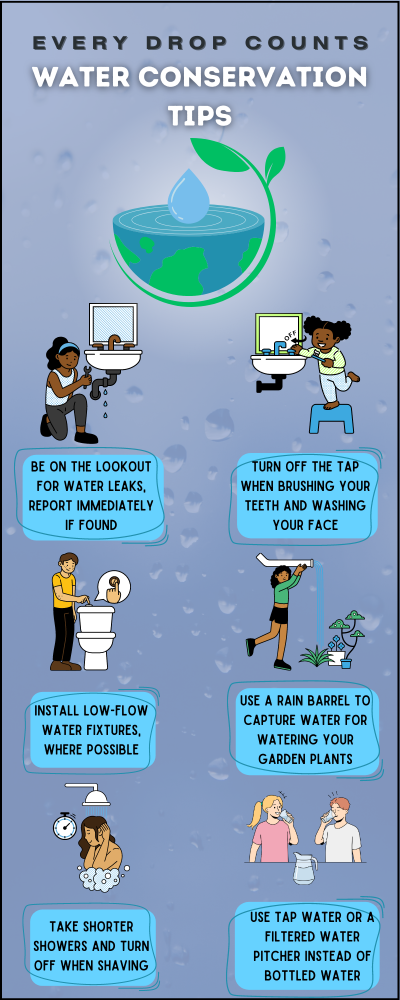 EVERY DROP COUNTS
WATER CONSERVATION TIPS

OFF

BE ON THE LOOKOUT FOR WATER LEAKS, REPORT IMMEDIATELY IF FOUND

TURN OFF THE TAP WHEN BRUSHING YOUR TEETH AND WASHING YOUR FACE

INSTALL LOW-FLOW WATER FIXTURES, WHERE POSSIBLE

USE A RAIN BARREL TO CAPTURE WATER FOR WATERING YOUR GARDEN PLANTS

TAKE SHORTER SHOWERS AND TURN OFF WHEN SHAVING

USE TAP WATER OR A FILTERED WATER PITCHER INSTEAD OF BOTTLED WATER