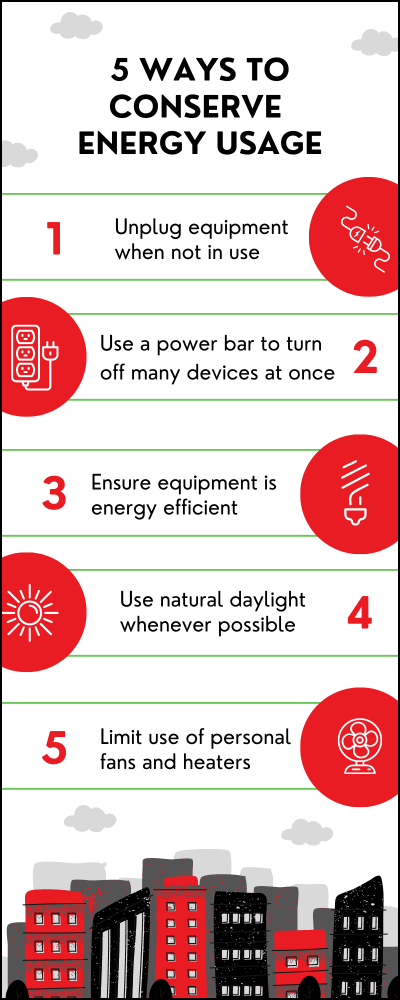 5 WAYS TO CONSERVE ENERGY USAGE

1 Unplug equipment when not in use

Use a power bar to turn off many devices at once 2

3 Ensure equipment is energy efficient

Use natural daylight whenever possible 4

5 Limit use of personal fans and heaters