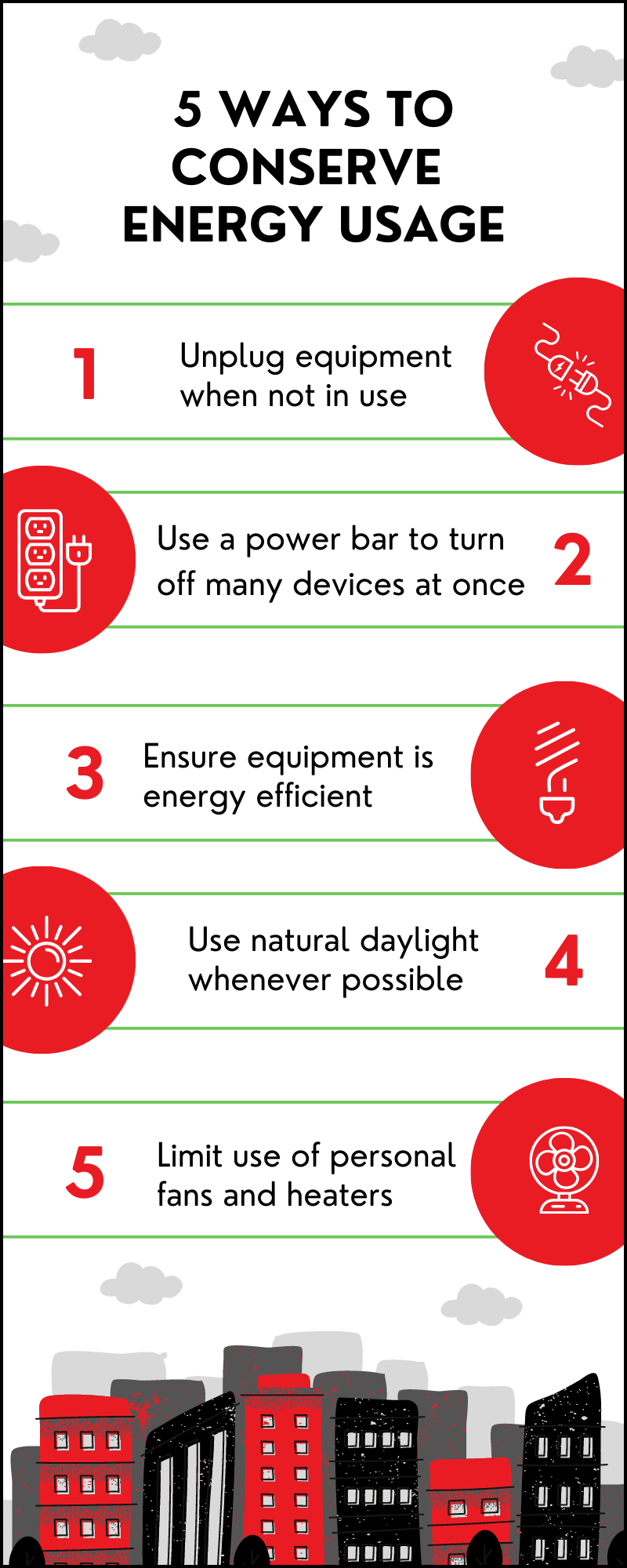 5 WAYS TO CONSERVE ENERGY USAGE

1 Unplug equipment when not in use

Use a power bar to turn off many devices at once 2

3 Ensure equipment is energy efficient

Use natural daylight whenever possible 4

5 Limit use of personal fans and heaters