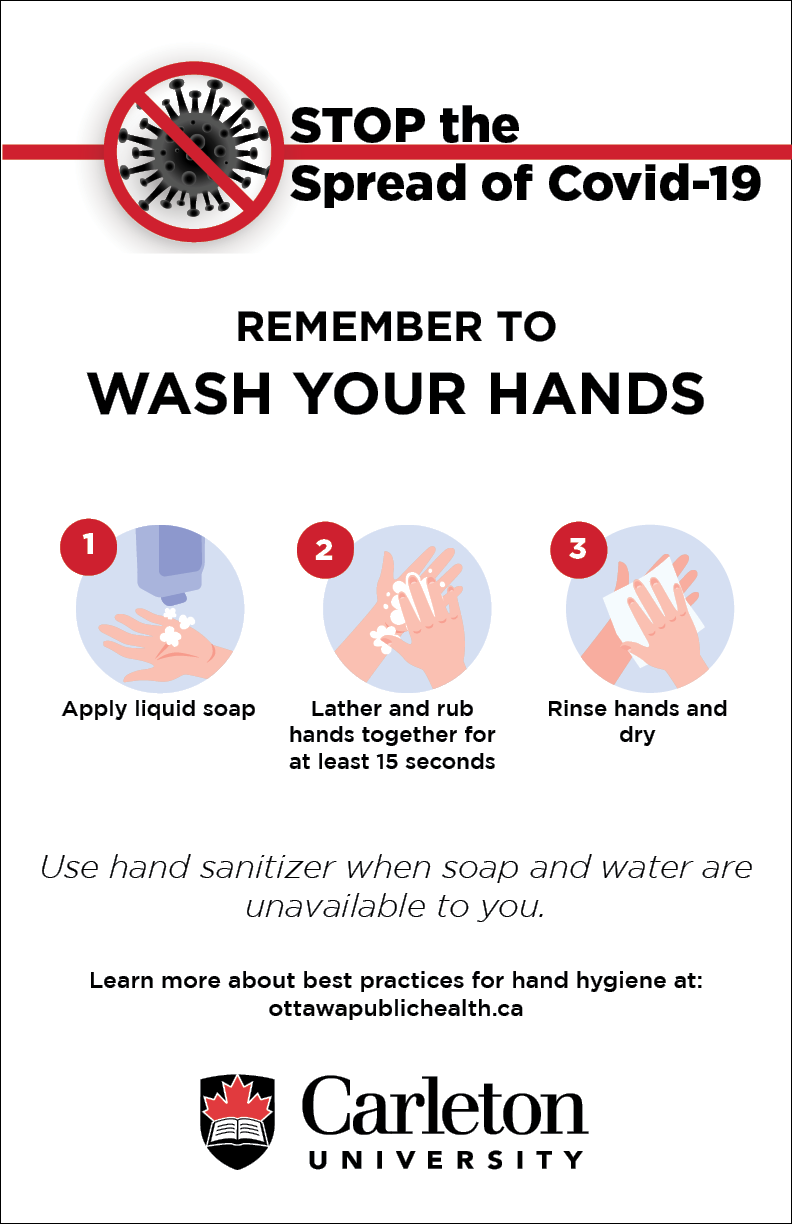 STOP the Spread of Covid-19

REMEMBER TO
WASH YOUR HANDS

1
Apply liquid soap

2
Lather and rub hands together for at least 15 seconds

3
Rinse hands and dry

Use hand sanitizer when soap and water are unavailable to you.

Learn more about best practices for hand hygiene at: ottawapublichealth.ca

Carleton
UNIVERSITY